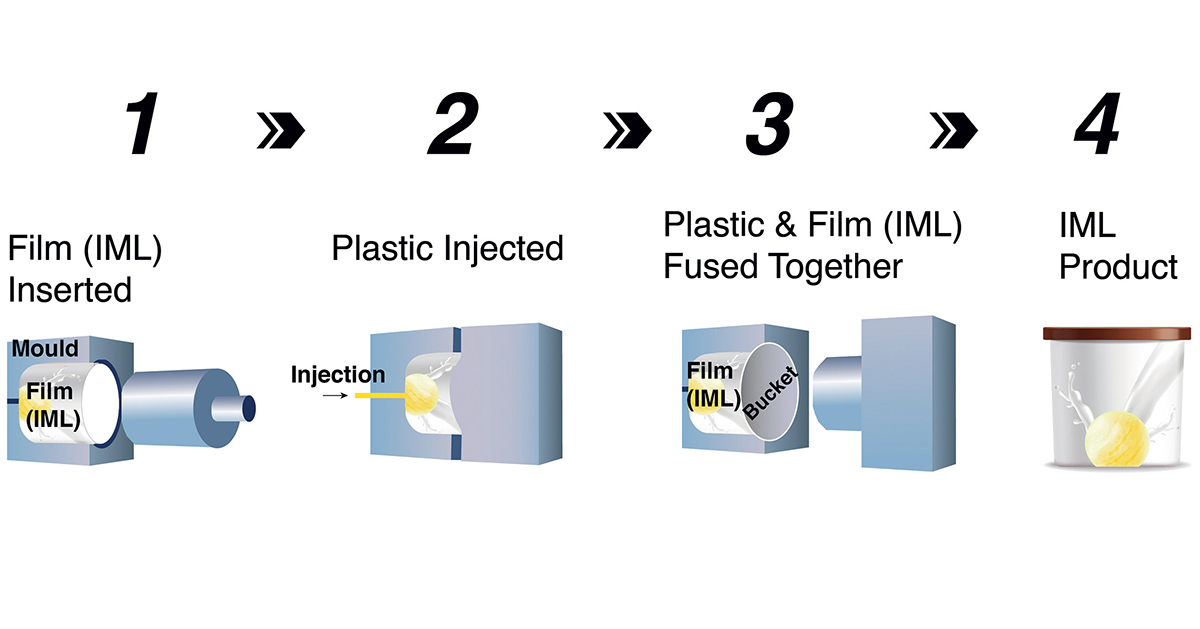 1 » 2 » 3 » 4

Film (IML) Inserted

Mould

Film (IML)

Plastic Injected

Injection

Plastic & Film (IML) Fused Together

Film (IML)

Bucket

IML Product