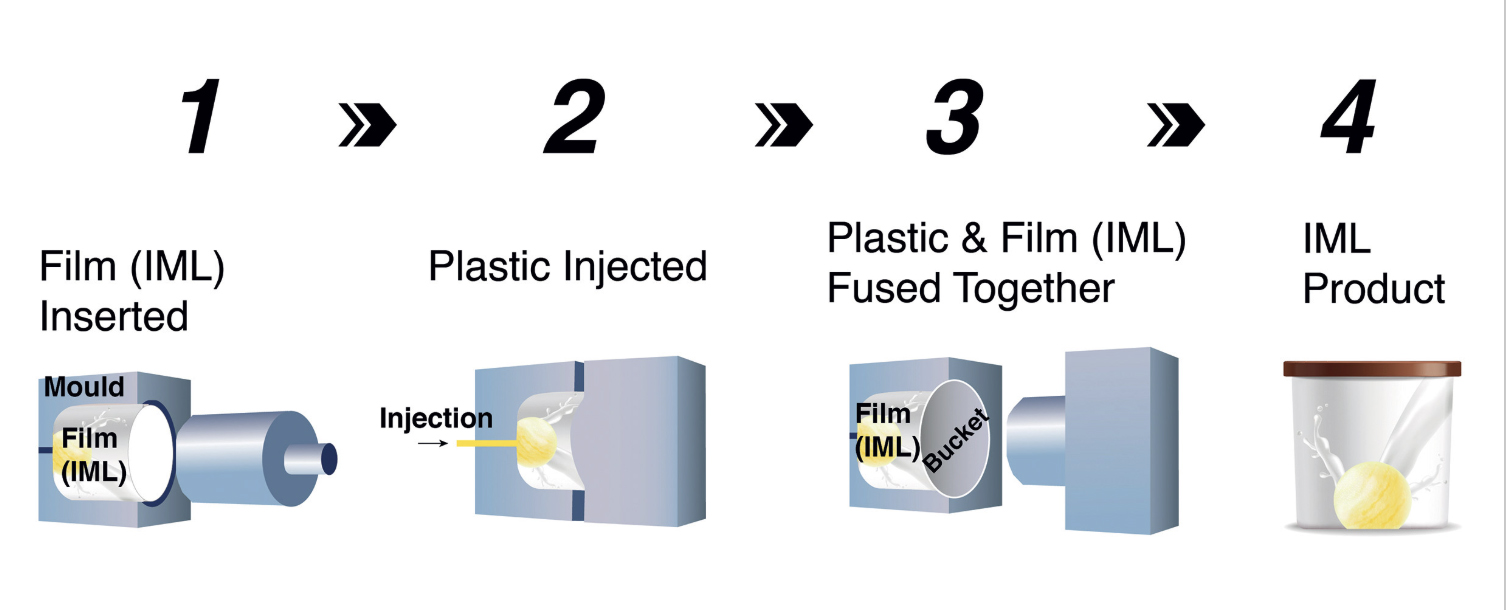 1 » 2 » 3 » 4

Film (IML) Inserted

Mould
Film (IML)

Plastic Injected

Injection

Plastic & Film (IML) Fused Together

Film (IML)
Bucket

IML Product