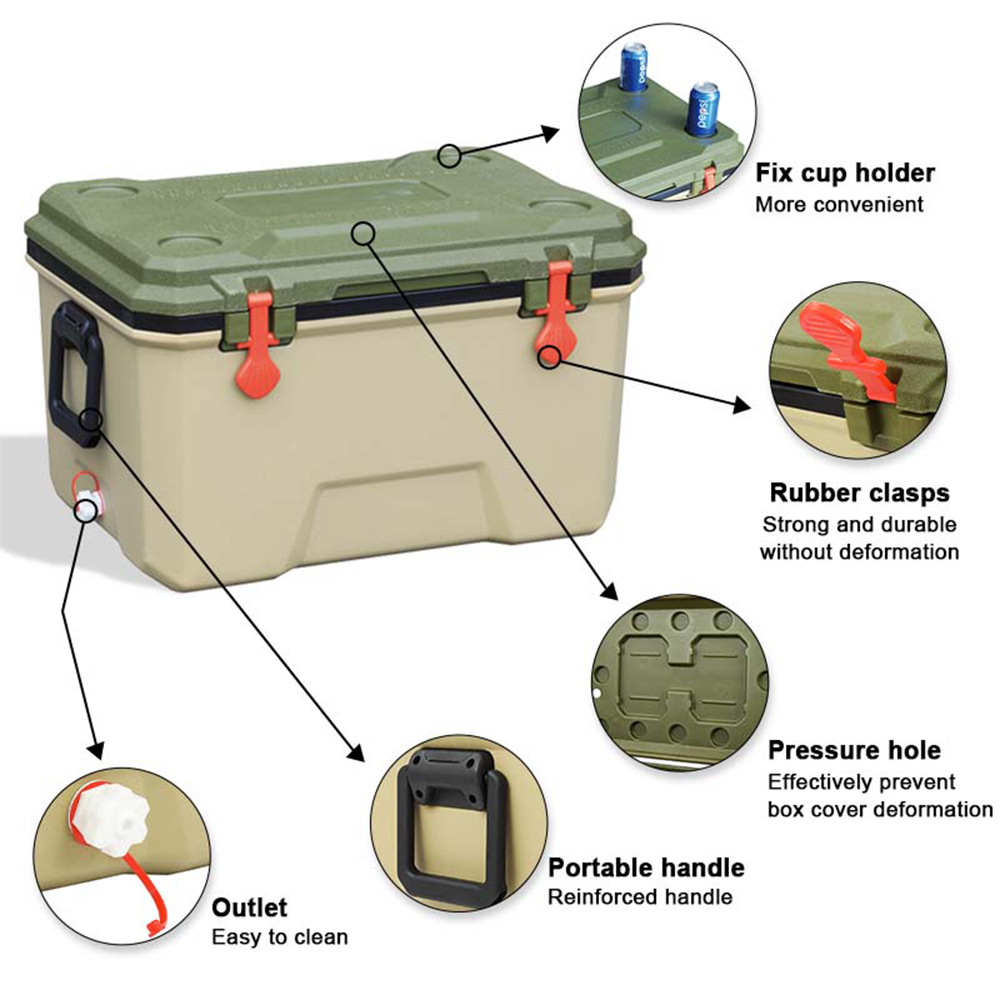 pepsi
pepsi

Fix cup holder
More convenient

Rubber clasps
Strong and durable without deformation

Pressure hole
Effectively prevent box cover deformation

Portable handle
Reinforced handle

Outlet
Easy to clean