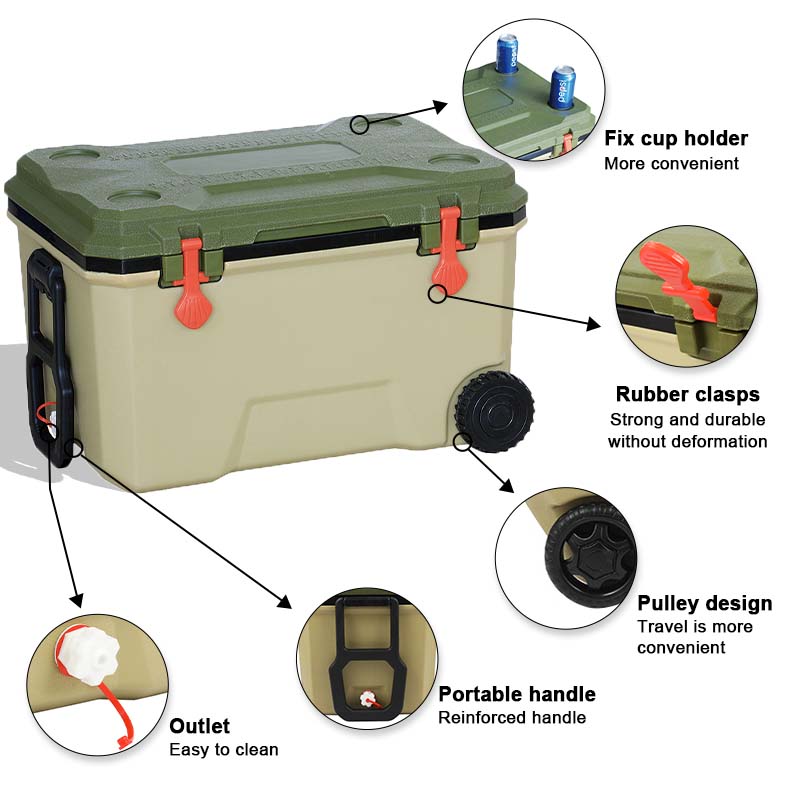 pepsi

pepsi

Fix cup holder
More convenient

Rubber clasps
Strong and durable without deformation

Pulley design
Travel is more convenient

Portable handle
Reinforced handle

Outlet
Easy to clean