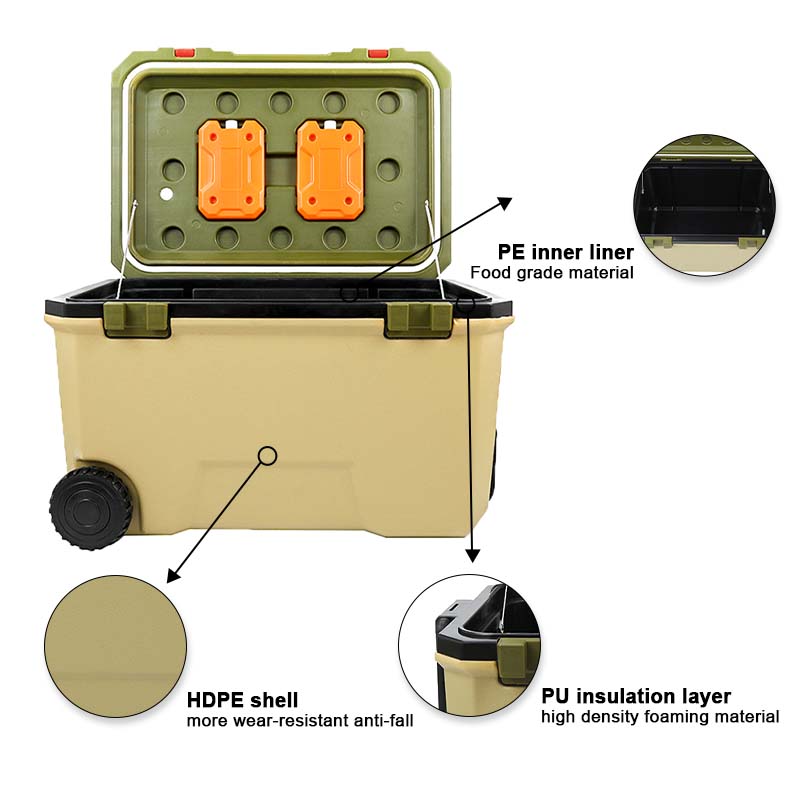 PE inner liner
Food grade material

HDPE shell
more wear-resistant anti-fall

PU insulation layer
high density foaming material