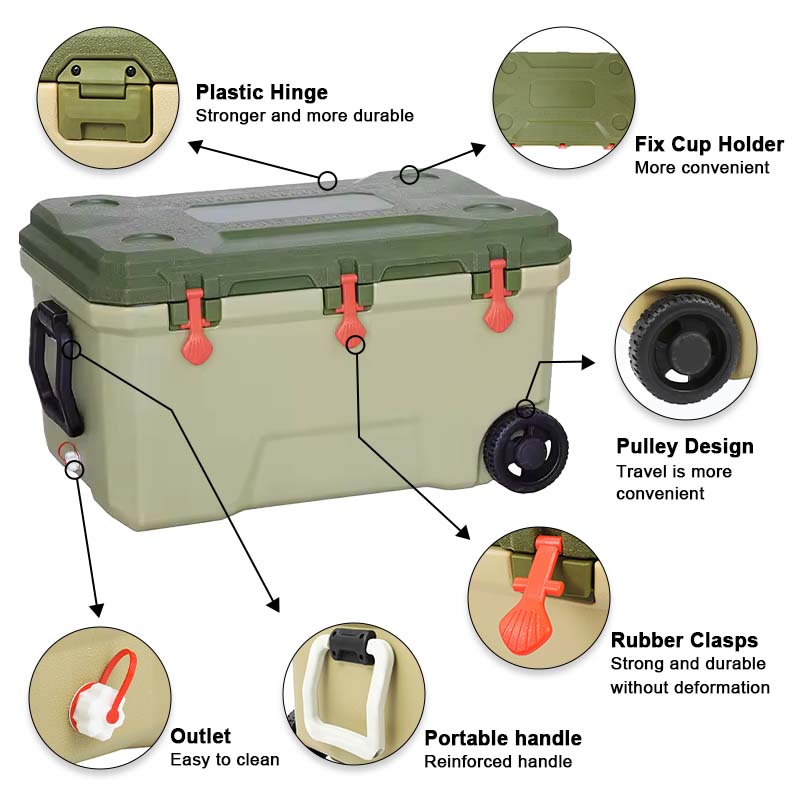 Plastic Hinge
Stronger and more durable

Fix Cup Holder
More convenient

Pulley Design
Travel is more convenient

Rubber Clasps
Strong and durable without deformation

Outlet
Easy to clean

Portable handle
Reinforced handle