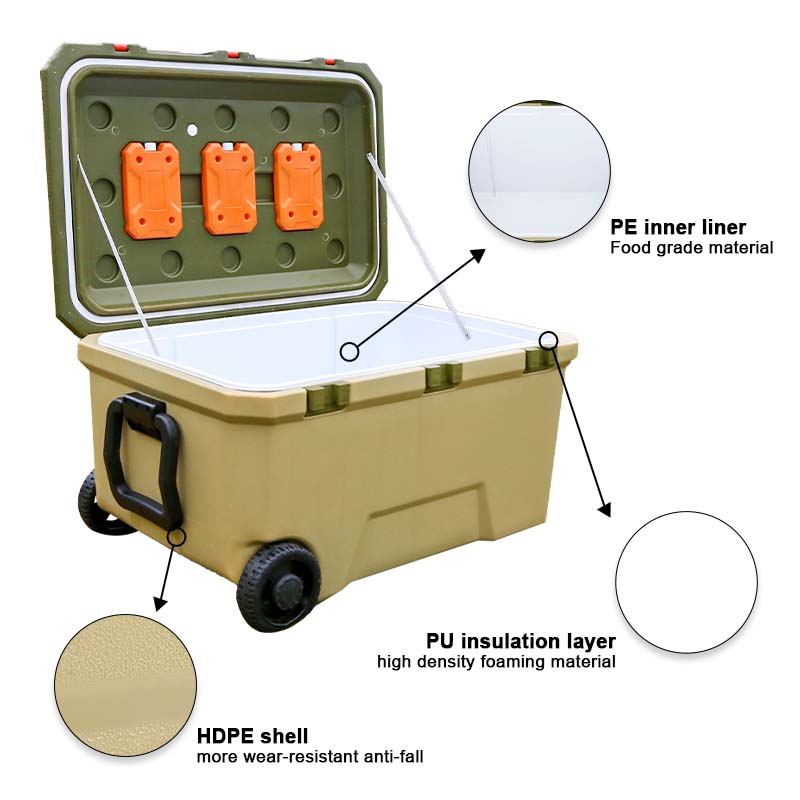 PE inner liner
Food grade material

PU insulation layer
high density foaming material

HDPE shell
more wear-resistant anti-fall