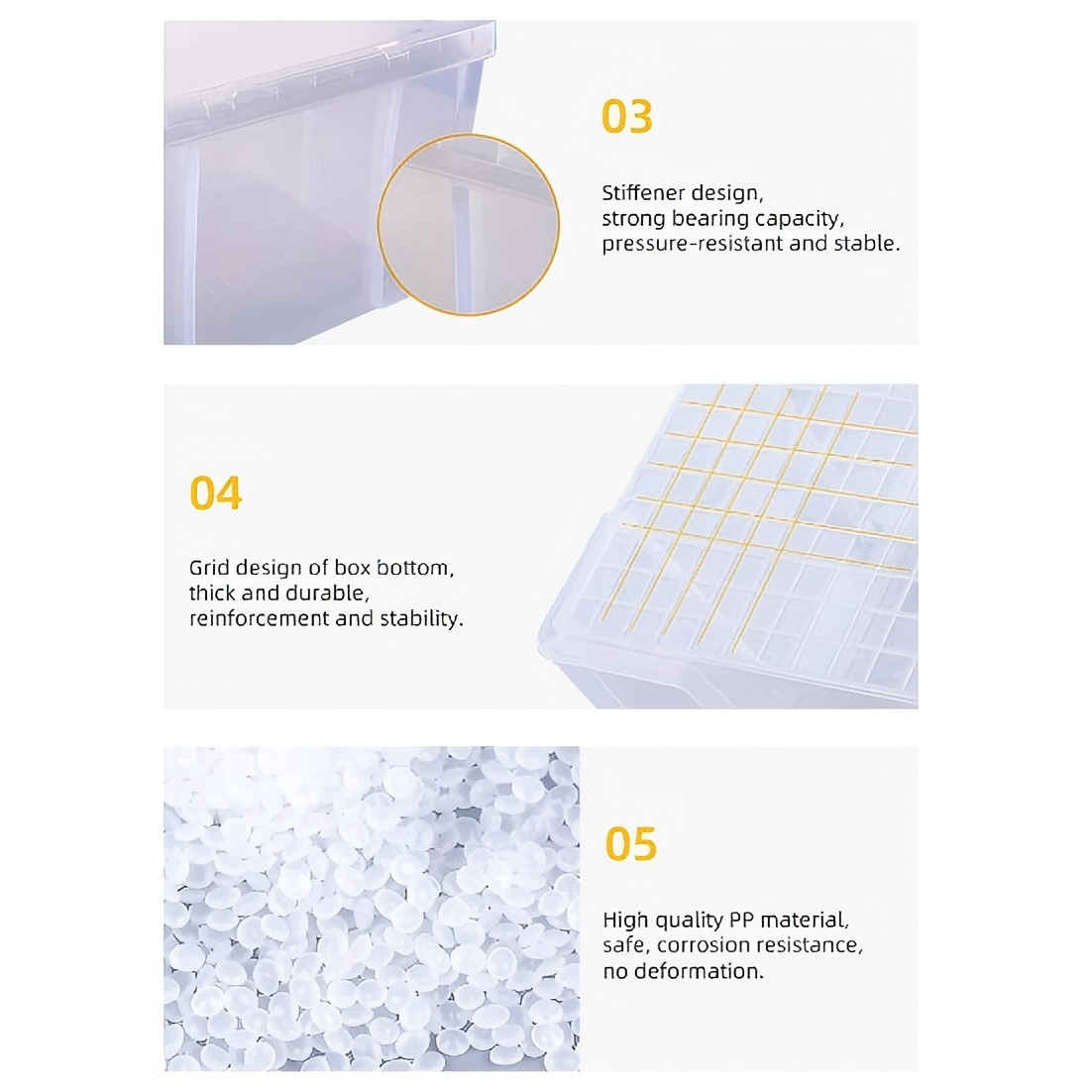 03

Stiffener design, strong bearing capacity, pressure-resistant and stable.

04

Grid design of box bottom, thick and durable, reinforcement and stability.

05

High quality PP material, safe, corrosion resistance, no deformation.