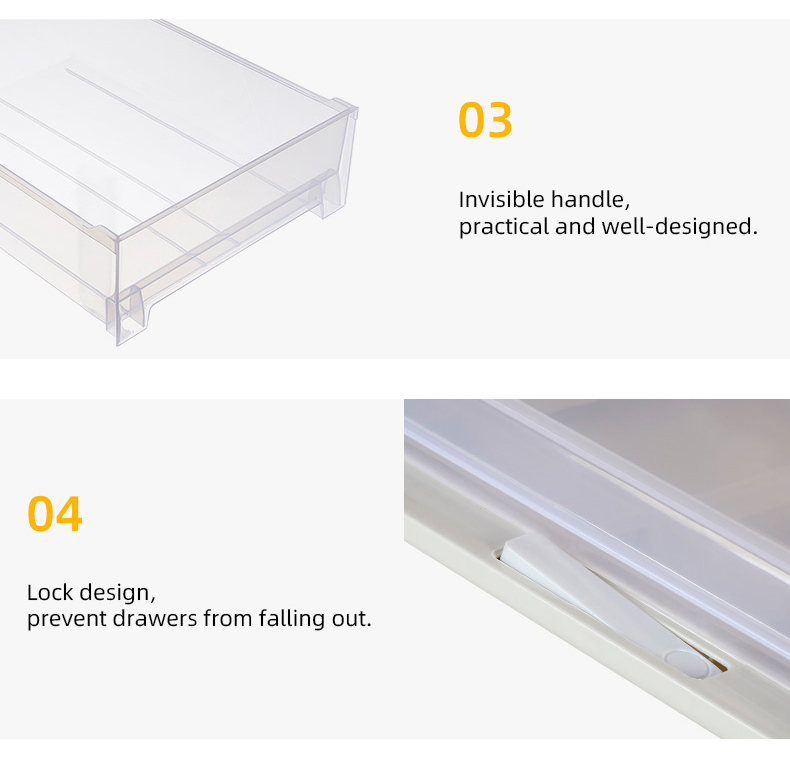 03

Invisible handle,
practical and well-designed.

04

Lock design,
prevent drawers from falling out.