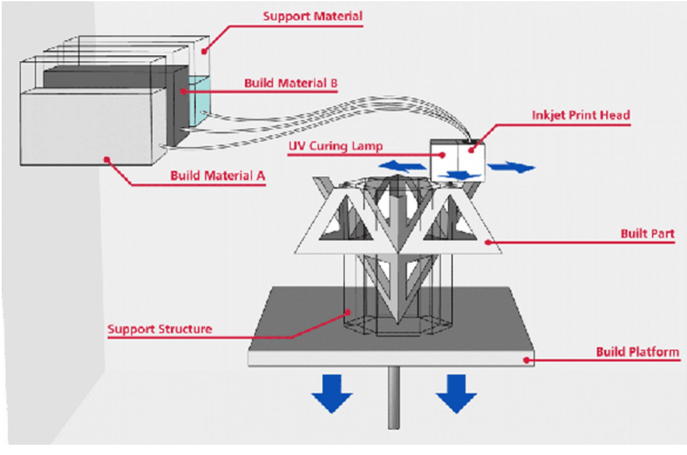 Support Material
Build Material B
Inkjet Print Head
UV Curing Lamp
Build Material A
Built Part
Support Structure
Build Platform